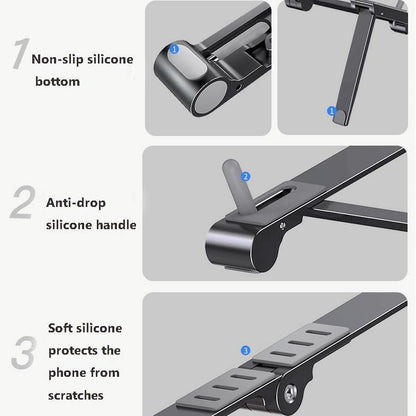 1 Non-slip silicone bottom

1

1

2 Anti-drop silicone handle

2

3 Soft silicone protects the phone from scratches

3